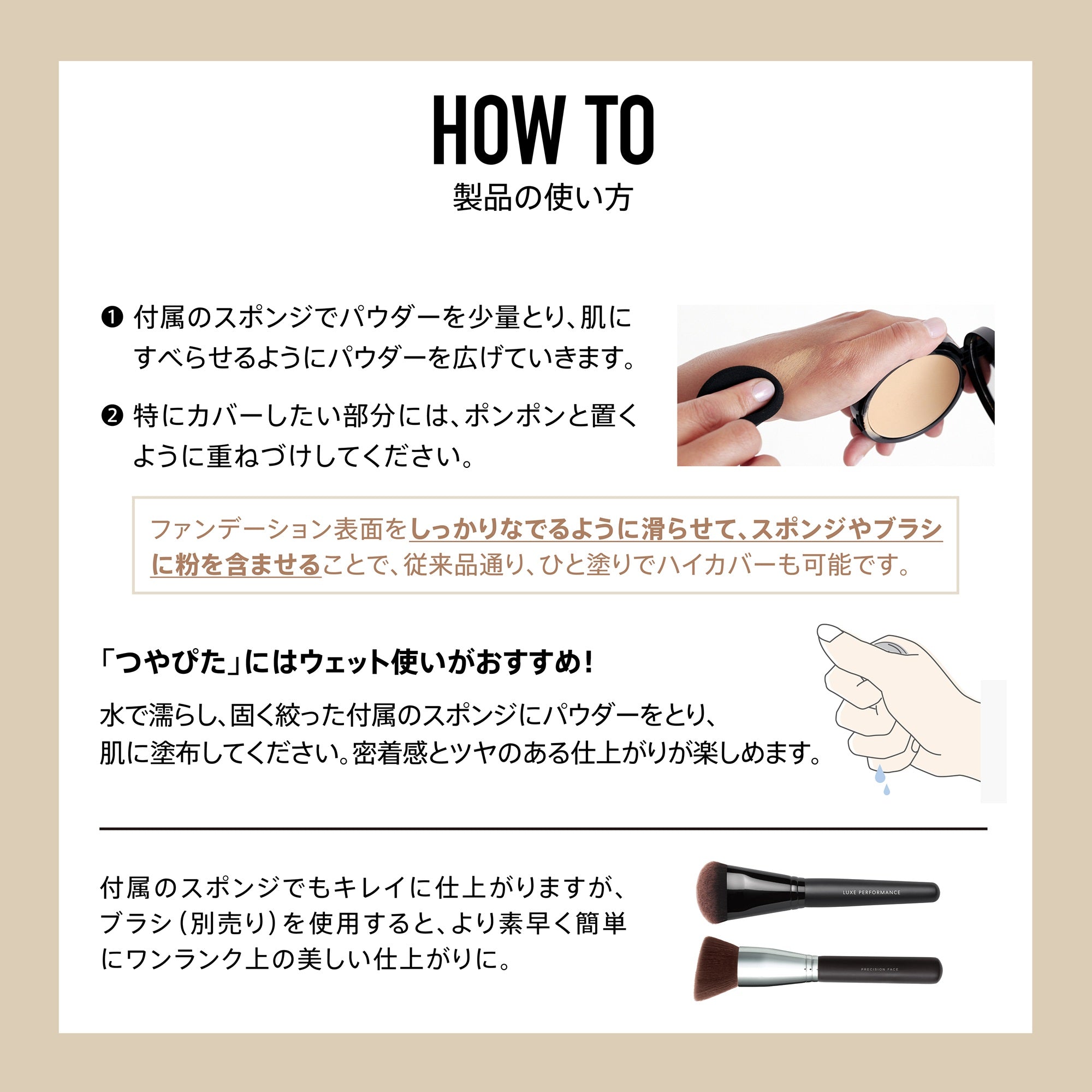 HOW TO
製品の使い方

❶ 付属のスポンジでパウダーを少量とり、肌にすべらせるようにパウダーを広げていきます。

❷ 特にカバーしたい部分には、ポンポンと置くように重ねづけしてください。

ファンデーション表面をしっかりなでるように滑らせて、スポンジやブラシに粉を含ませることで、従来品通り、ひと塗りでハイカバーも可能です。

「つやぴた」にはウェット使いがおすすめ！

水で濡らし、固く絞った付属のスポンジにパウダーをとり、肌に塗布してください。密着感とツヤのある仕上がりが楽しめます。

付属のスポンジでもキレイに仕上がりますが、ブラシ（別売り）を使用すると、より素早く簡単にワンランク上の美しい仕上がりに。

LUXE PERFORMANCE

PRECISION FACE